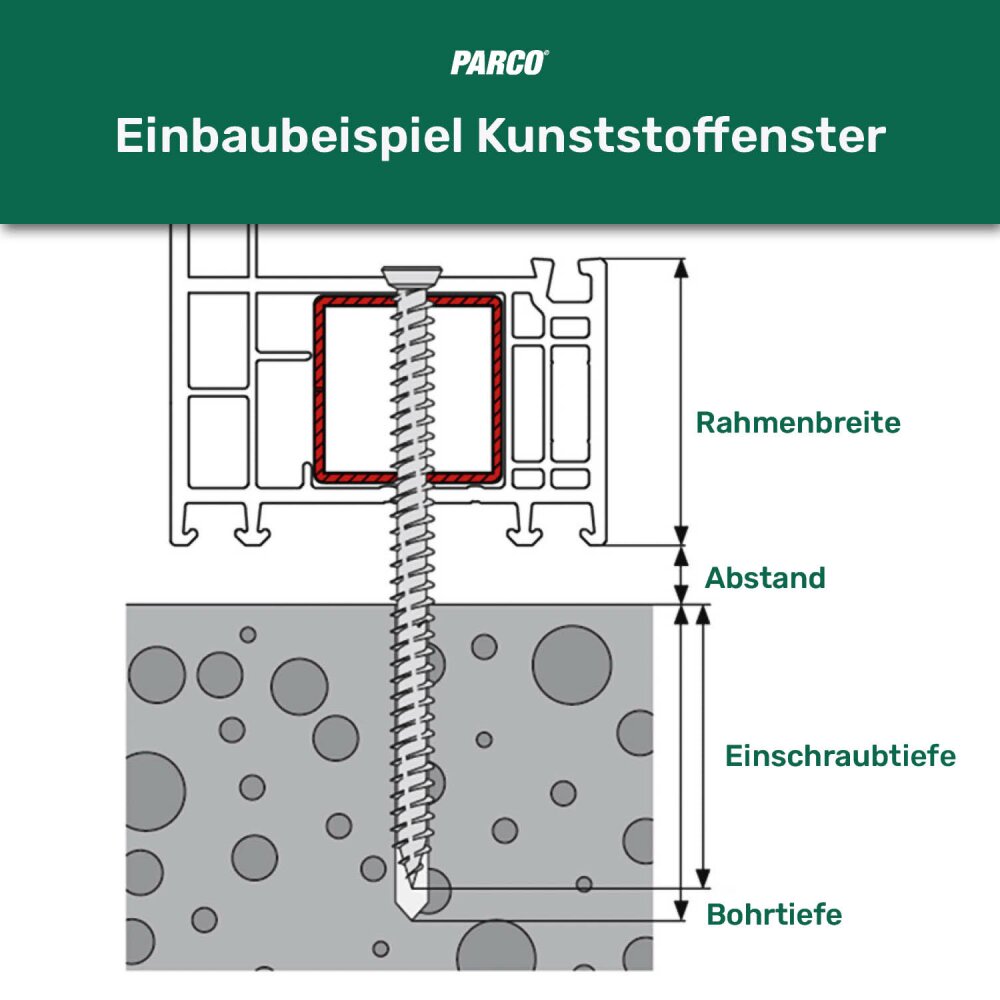 PARCO®

Einbaubeispiel Kunststoffenster

Rahmenbreite

Abstand

Einschraubtiefe

Bohrtiefe